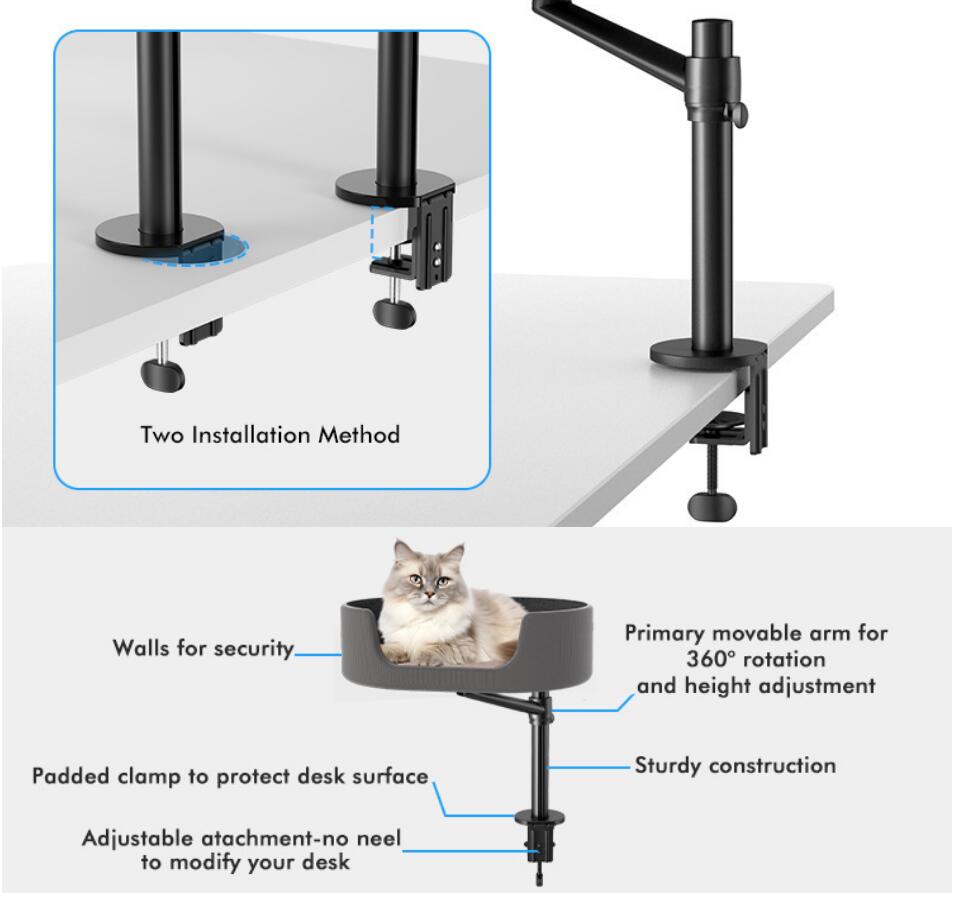 Two Installation Method

Walls for security

Primary movable arm for 360° rotation and height adjustment

Sturdy construction

Padded clamp to protect desk surface

Adjustable atachment-no neel to modify your desk