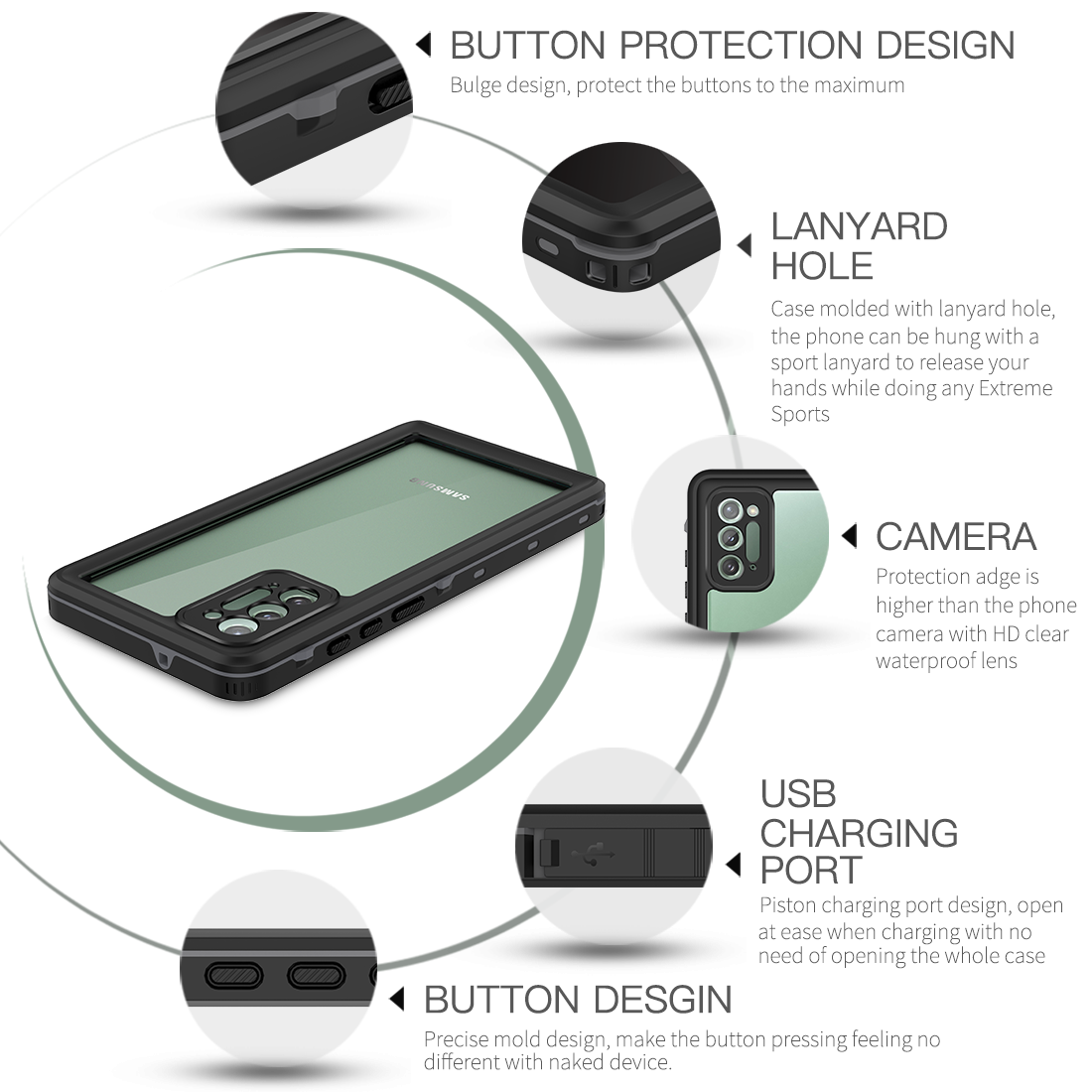 BUTTON PROTECTION DESIGN
Bulge design, protect the buttons to the maximum

LANYARD HOLE
Case molded with lanyard hole, the phone can be hung with a sport lanyard to release your hands while doing any Extreme Sports

SAMSUNG

CAMERA
Protection adge is higher than the phone camera with HD clear waterproof lens

USB CHARGING PORT
Piston charging port design, open at ease when charging with no need of opening the whole case

BUTTON DESGIN
Precise mold design, make the button pressing feeling no different with naked device.