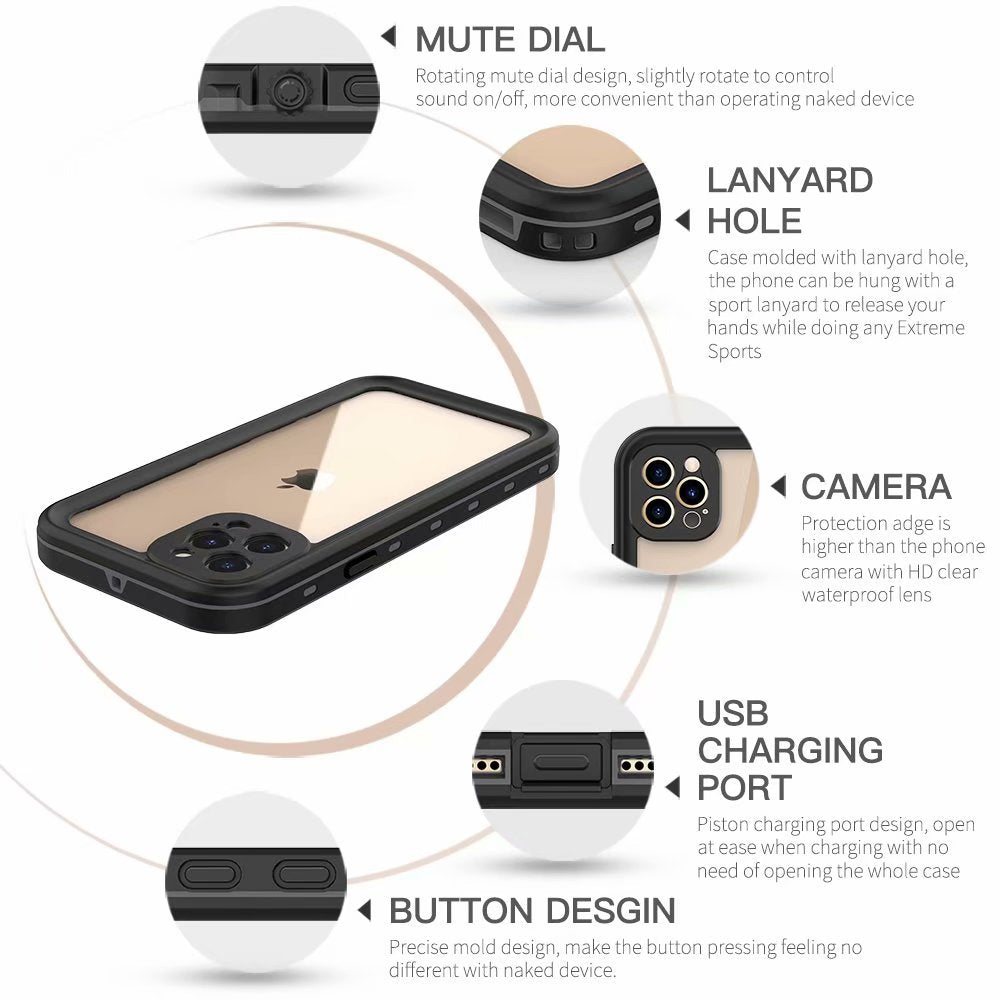 MUTE DIAL

Rotating mute dial design, slightly rotate to control sound on/off, more convenient than operating naked device

LANYARD HOLE

Case molded with lanyard hole, the phone can be hung with a sport lanyard to release your hands while doing any Extreme Sports

CAMERA

Protection adge is higher than the phone camera with HD clear waterproof lens

USB CHARGING PORT

Piston charging port design, open at ease when charging with no need of opening the whole case

BUTTON DESGIN

Precise mold design, make the button pressing feeling no different with naked device.