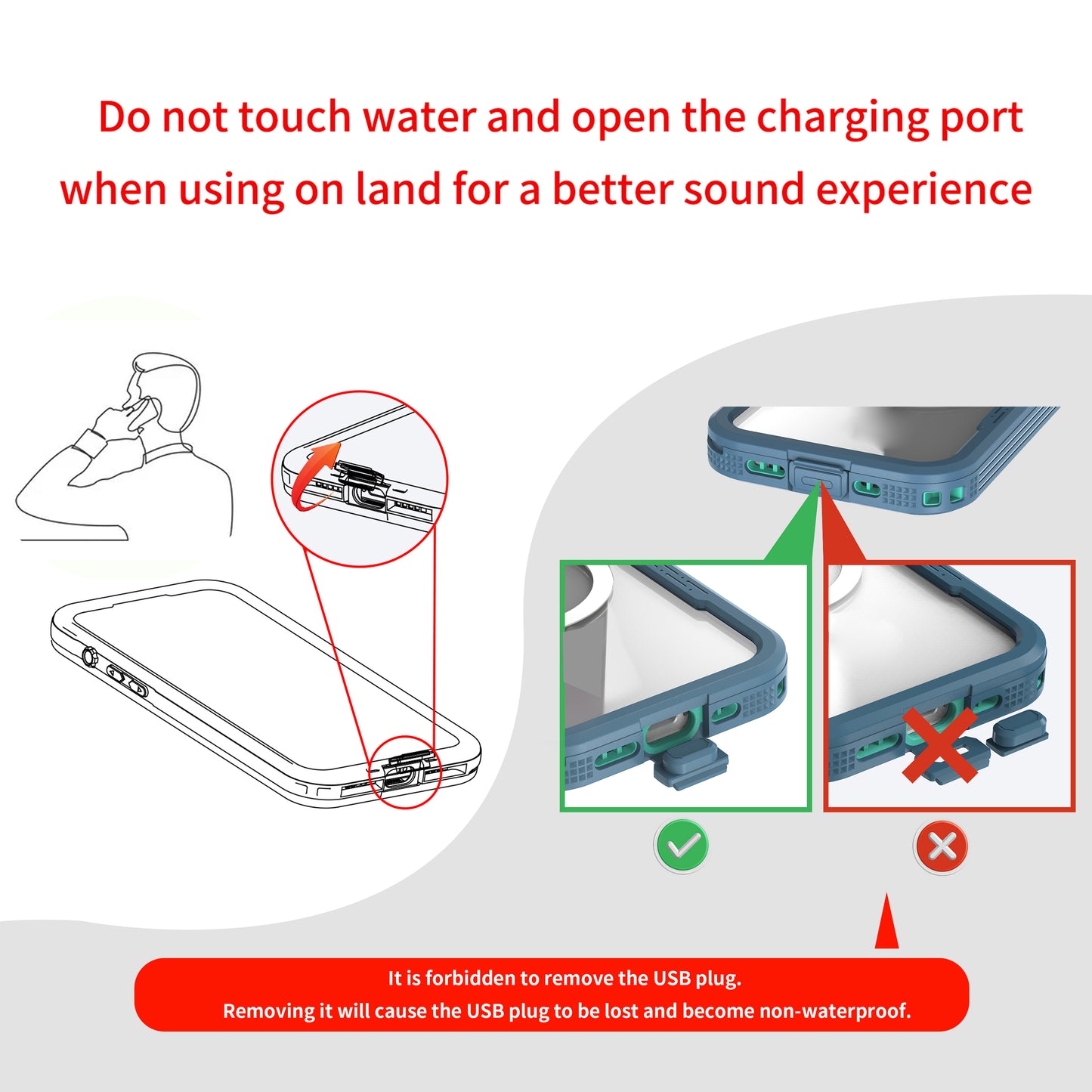 Do not touch water and open the charging port when using on land for a better sound experience

It is forbidden to remove the USB plug.
Removing it will cause the USB plug to be lost and become non-waterproof.