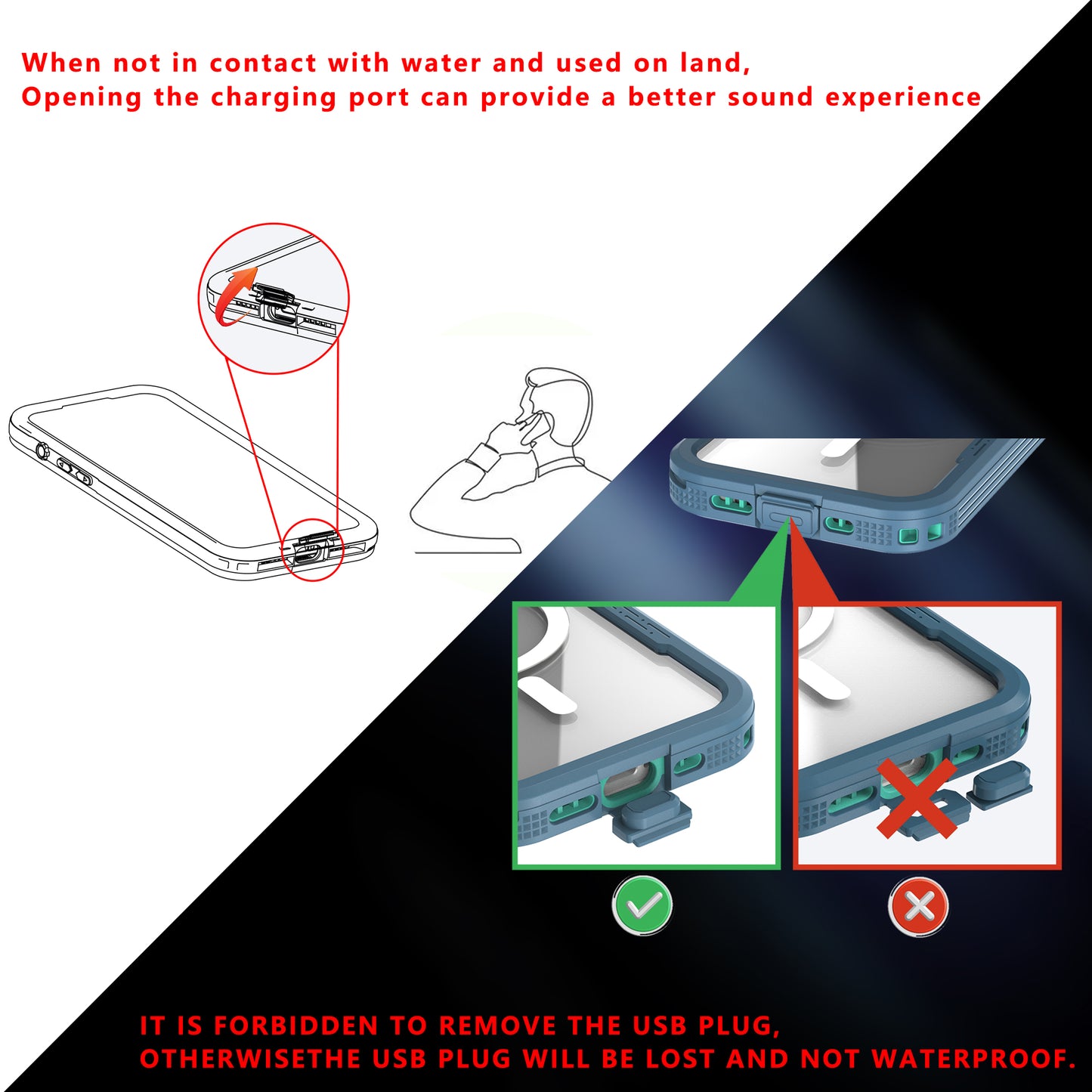 When not in contact with water and used on land,
Opening the charging port can provide a better sound experience

IT IS FORBIDDEN TO REMOVE THE USB PLUG,
OTHERWISETHE USB PLUG WILL BE LOST AND NOT WATERPROOF.